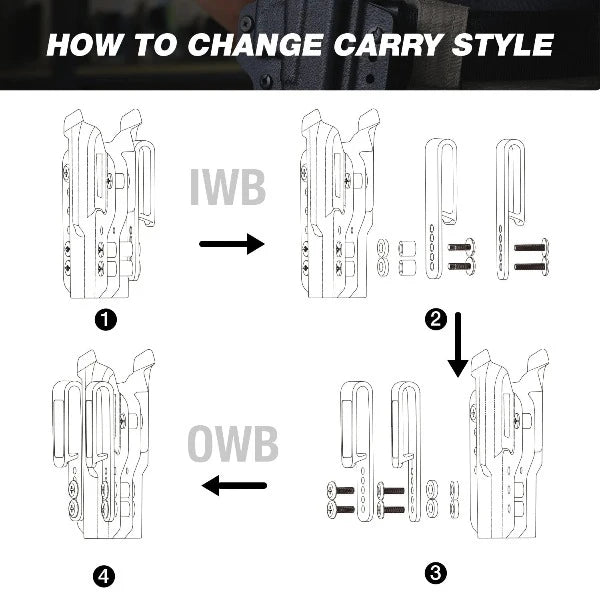 HOW TO CHANGE CARRY STYLE

IWB

1

2

OWB

4

3