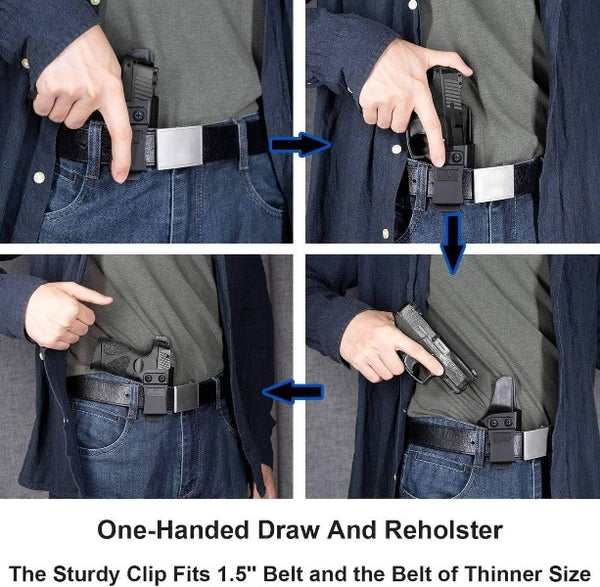 One-Handed Draw And Reholster

The Sturdy Clip Fits 1.5" Belt and the Belt of Thinner Size