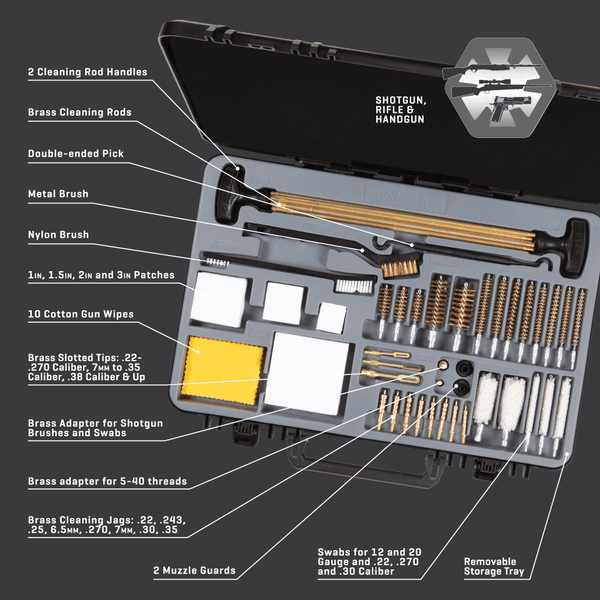 2 Cleaning Rod Handles

Brass Cleaning Rods

Double-ended Pick

Metal Brush

Nylon Brush

1IN, 1.5IN, 2IN and 3IN Patches

10 Cotton Gun Wipes

Brass Slotted Tips: .22-.270 Caliber, 7MM to .35 Caliber, .38 Caliber & Up

Brass Adapter for Shotgun Brushes and Swabs

Brass adapter for 5-40 threads

Brass Cleaning Jags: .22, .243, .25, 6.5MM, .270, 7MM, .30, .35

2 Muzzle Guards

Swabs for 12 and 20 Gauge and .22, .270 and .30 Caliber

Removable Storage Tray

SHOTGUN, RIFLE & HANDGUN

ALLEN